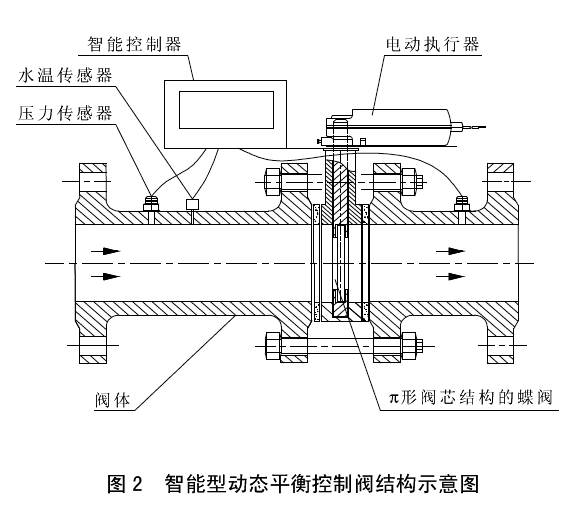 智能控制器

水温传感器

压力传感器

电动执行器

阀体

π形阀芯结构的蝶阀

图 2　智能型动态平衡控制阀结构示意图