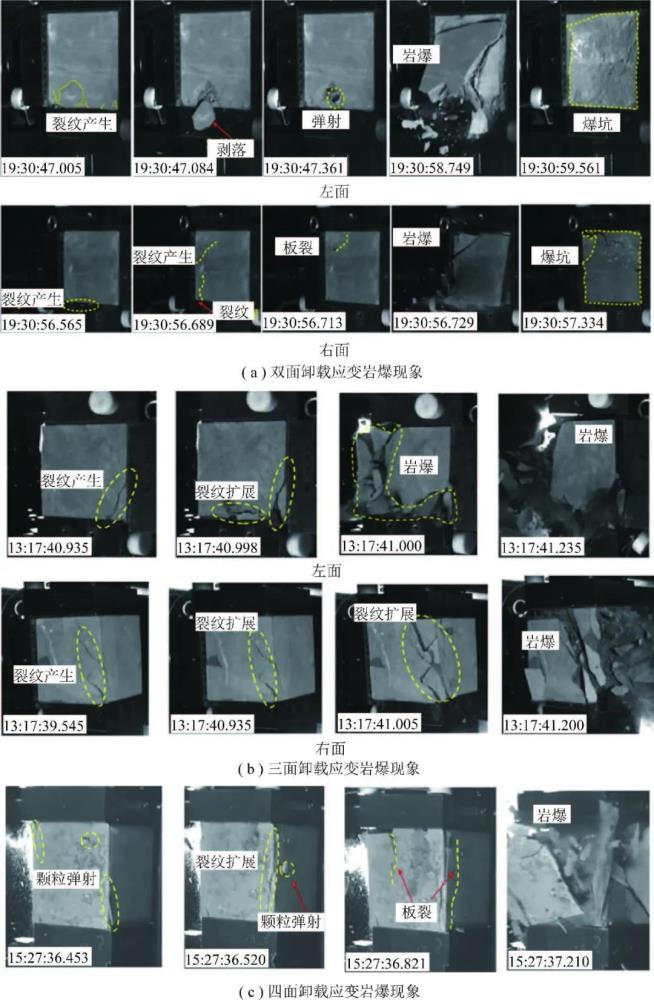 裂纹产生
19:30:47.005

剥落
19:30:47.084

弹射
19:30:47.361

岩爆
19:30:58.749

爆坑
19:30:59.561

左面

裂纹产生
19:30:56.565

裂纹产生
裂纹
19:30:56.689

板裂
19:30:56.713

岩爆
19:30:56.729

爆坑
19:30:57.334

右面

( a ) 双面卸载应变岩爆现象

裂纹产生
13:17:40.935

裂纹扩展
13:17:40.998

岩爆
13:17:41.000

岩爆
13:17:41.235

左面

裂纹产生
13:17:39.545

裂纹扩展
13:17:40.935

裂纹扩展
13:17:41.005

岩爆
13:17:41.200

右面

( b ) 三面卸载应变岩爆现象

颗粒弹射
15:27:36.453

裂纹扩展
颗粒弹射
15:27:36.520

板裂
15:27:36.821

岩爆
15:27:37.210

( c ) 四面卸载应变岩爆现象